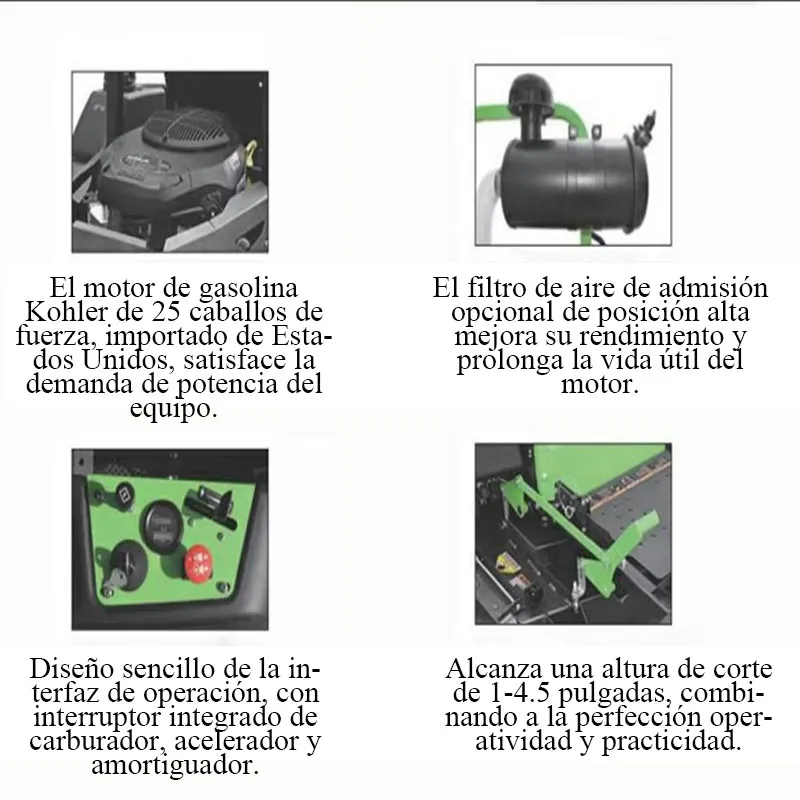 El motor de gasolina Kohler de 25 caballos de fuerza, importado de Estados Unidos, satisface la demanda de potencia del equipo.

El filtro de aire de admisión opcional de posición alta mejora su rendimiento y prolonga la vida útil del motor.

Diseño sencillo de la interfaz de operación, con interruptor integrado de carburador, acelerador y amortiguador.

Alcanza una altura de corte de 1-4.5 pulgadas, combinando a la perfección operatividad y practicidad.