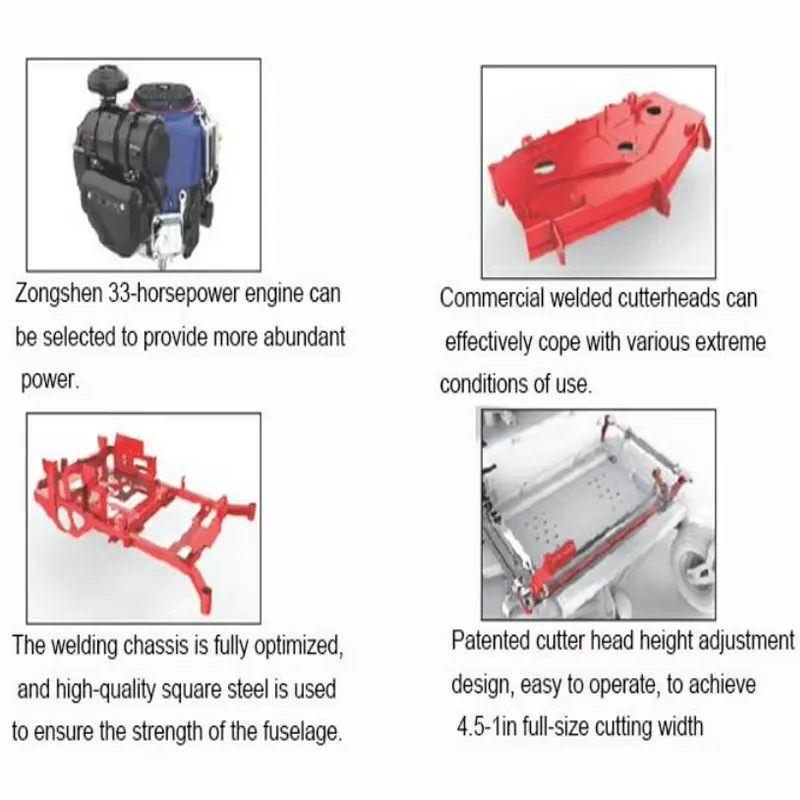 Zongshen 33-horsepower engine can be selected to provide more abundant power.

Commercial welded cutterheads can effectively cope with various extreme conditions of use.

The welding chassis is fully optimized, and high-quality square steel is used to ensure the strength of the fuselage.

Patented cutter head height adjustment design, easy to operate, to achieve 4.5-1in full-size cutting width