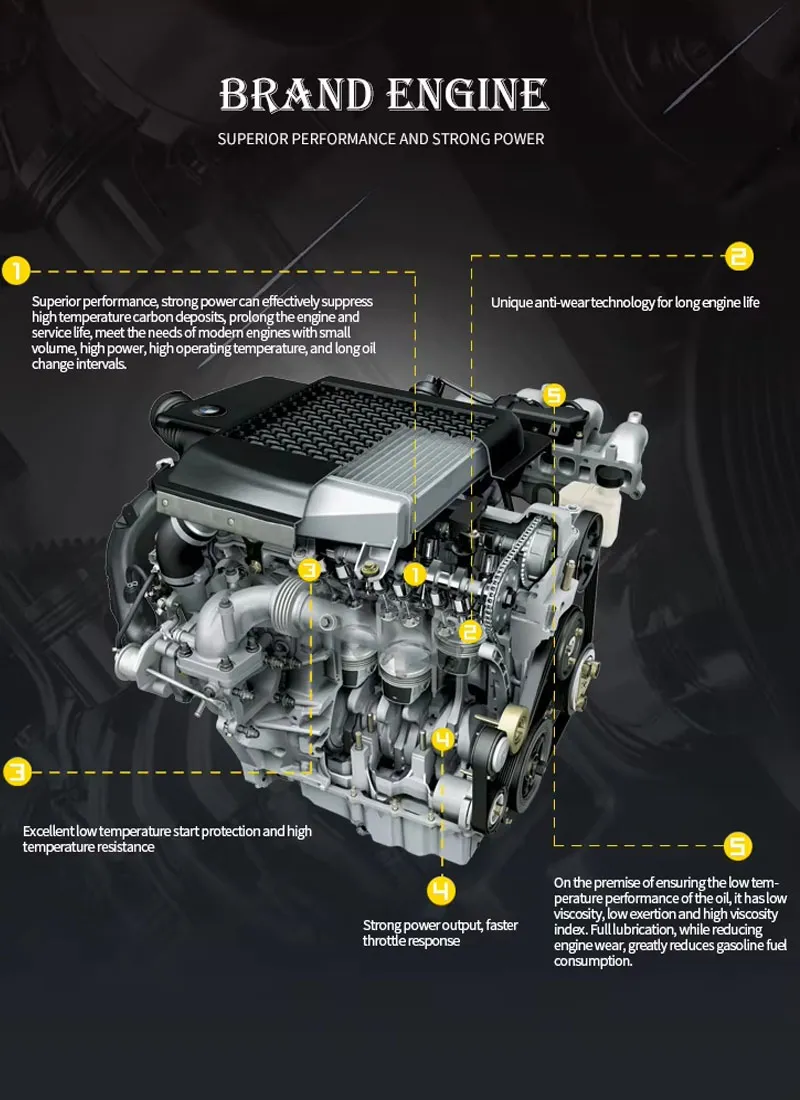 BRAND ENGINE

SUPERIOR PERFORMANCE AND STRONG POWER

1

Superior performance, strong power can effectively suppress high temperature carbon deposits, prolong the engine and service life, meet the needs of modern engines with small volume, high power, high operating temperature, and long oil change intervals.

2

Unique anti-wear technology for long engine life

5

3

1

2

4

3

Excellent low temperature start protection and high temperature resistance

4

Strong power output, faster throttle response

5

On the premise of ensuring the low temperature performance of the oil, it has low viscosity, low exertion and high viscosity index. Full lubrication, while reducing engine wear, greatly reduces gasoline fuel consumption.